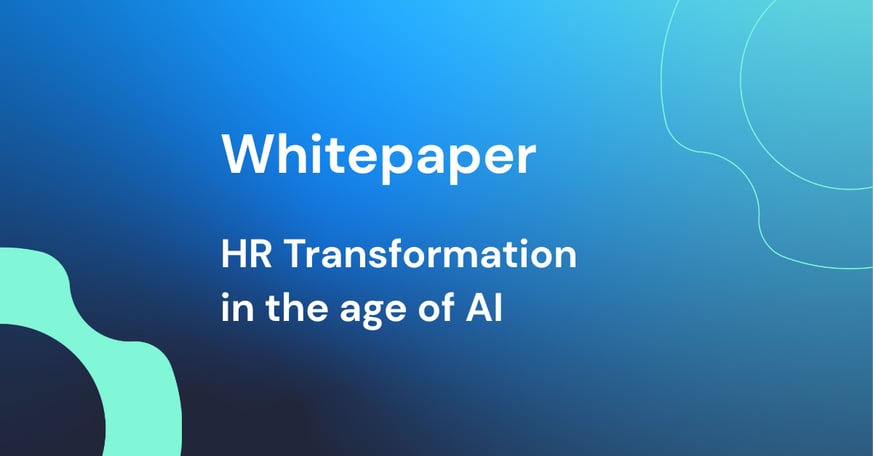 Whitepaper

HR Transformation in the age of AI